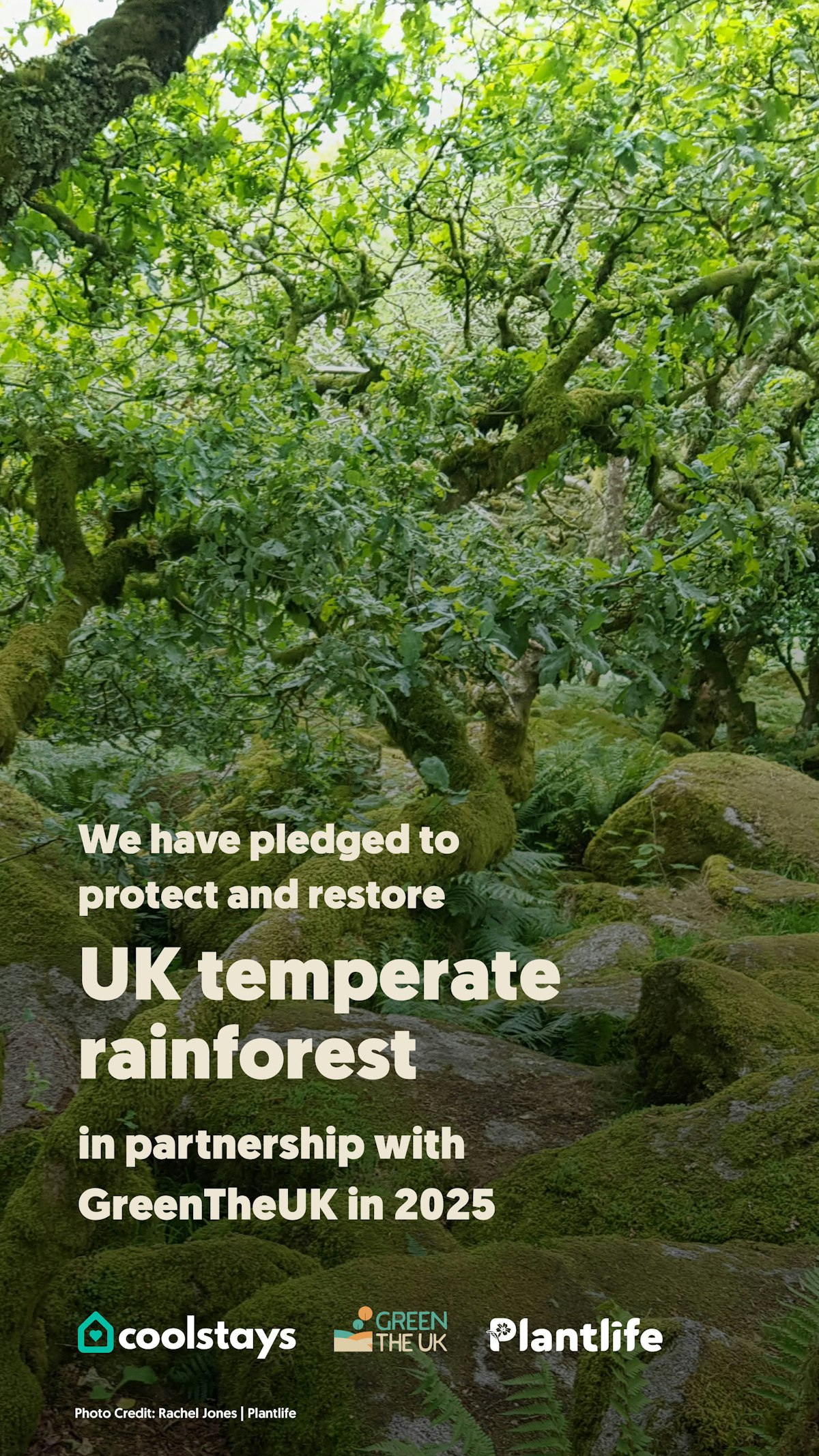 We have pledged to protect and restore

UK temperate rainforest

in partnership with GreenTheUK in 2025

coolstays GREEN THE UK Plantlife

Photo Credit: Rachel Jones | Plantlife